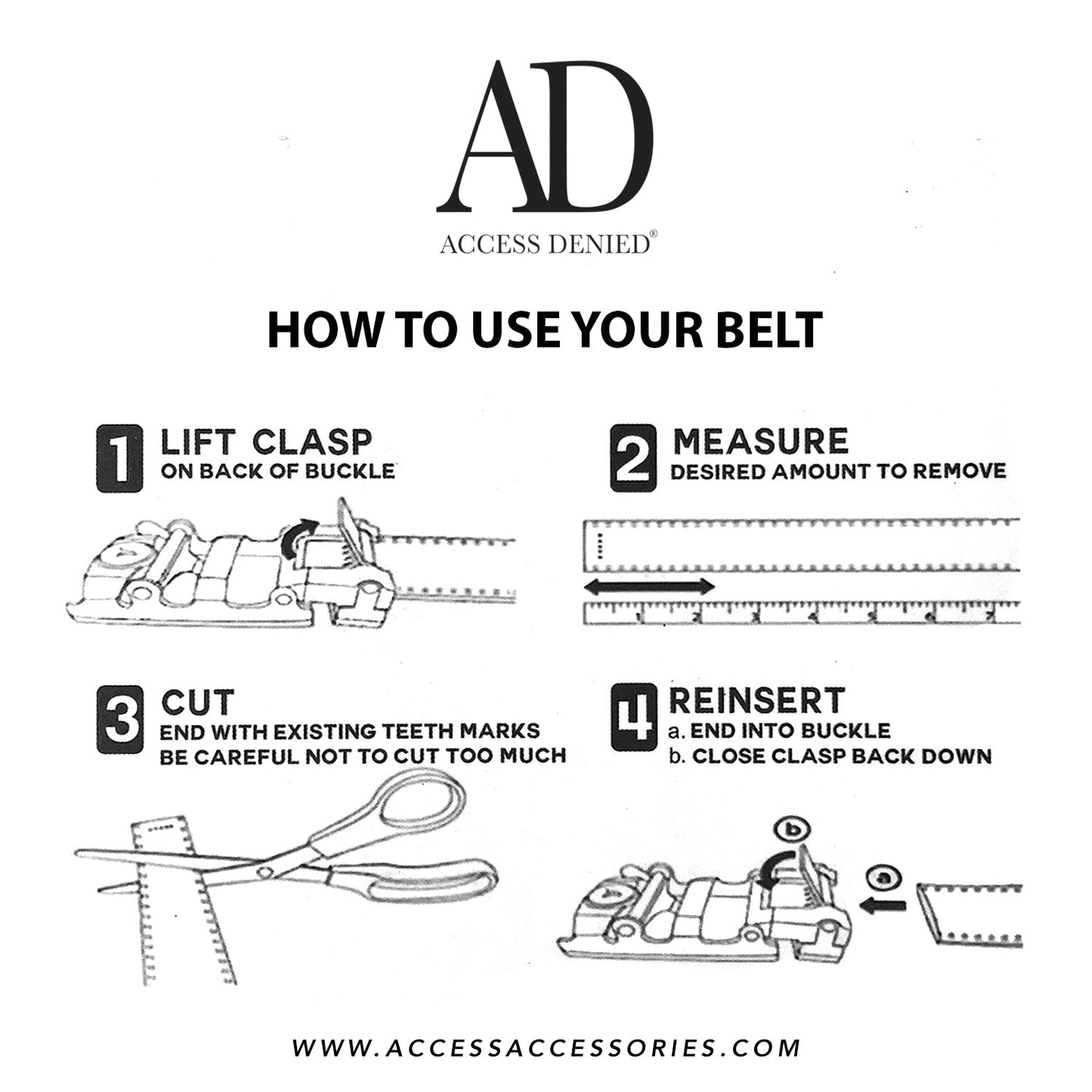 AD
ACCESS DENIED®

HOW TO USE YOUR BELT

1 LIFT CLASP
ON BACK OF BUCKLE

2 MEASURE
DESIRED AMOUNT TO REMOVE

1 2 3 4 5 6 7

3 CUT
END WITH EXISTING TEETH MARKS
BE CAREFUL NOT TO CUT TOO MUCH

4 REINSERT
a. END INTO BUCKLE
b. CLOSE CLASP BACK DOWN

b

a

WWW.ACCESSACCESSORIES.COM