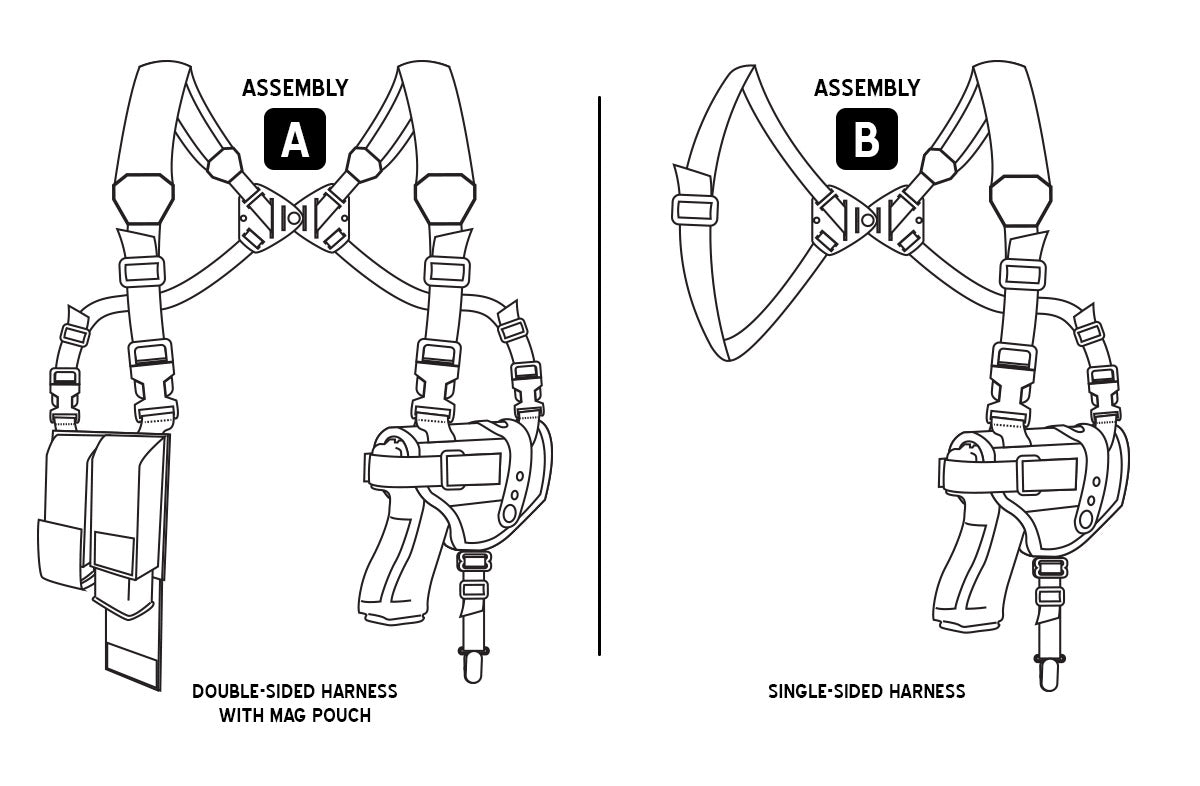 ASSEMBLY
A

DOUBLE-SIDED HARNESS WITH MAG POUCH

ASSEMBLY
B

SINGLE-SIDED HARNESS