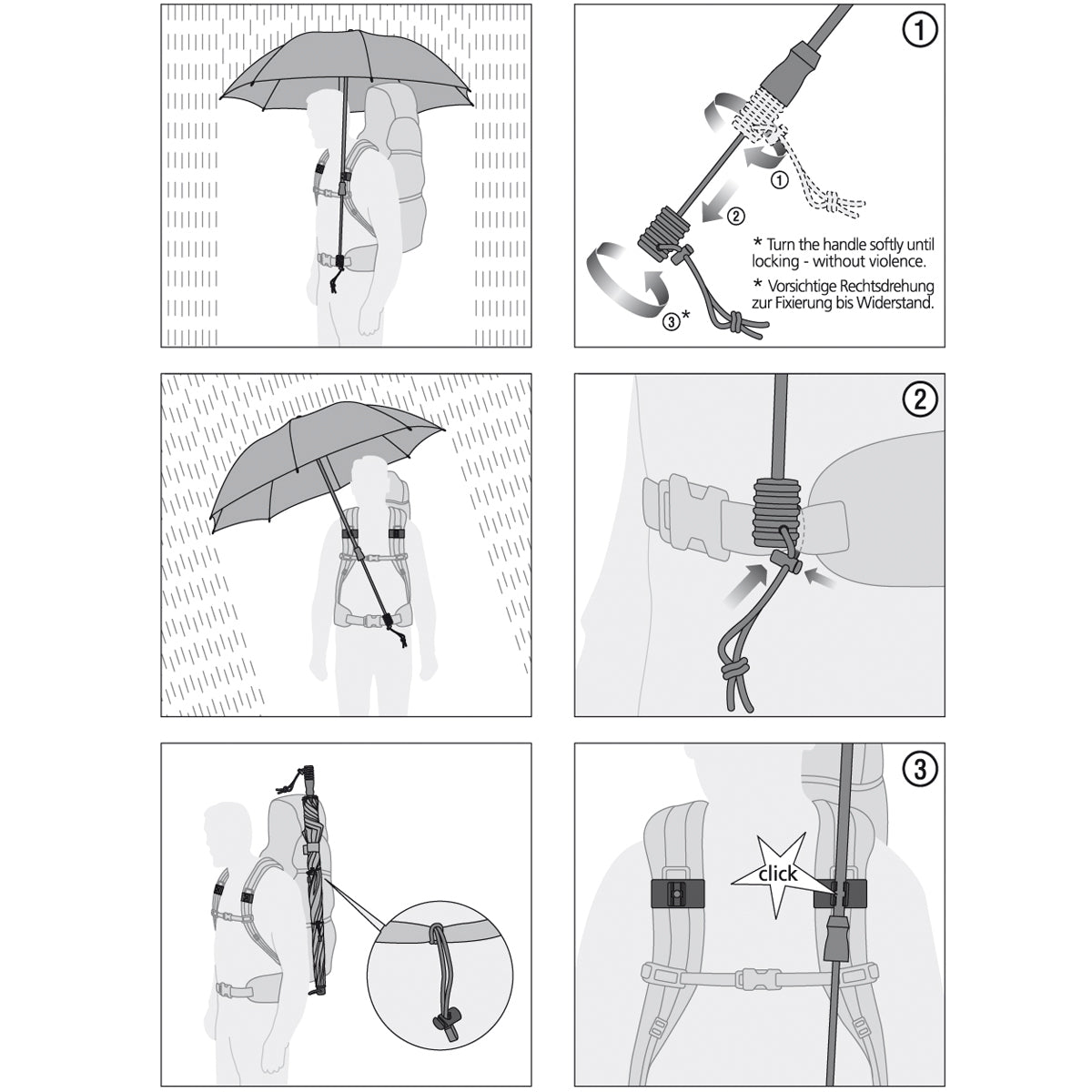 ①

①

②

③*

* Turn the handle softly until locking - without violence.

* Vorsichtige Rechtsdrehung zur Fixierung bis Widerstand.

②

③

click