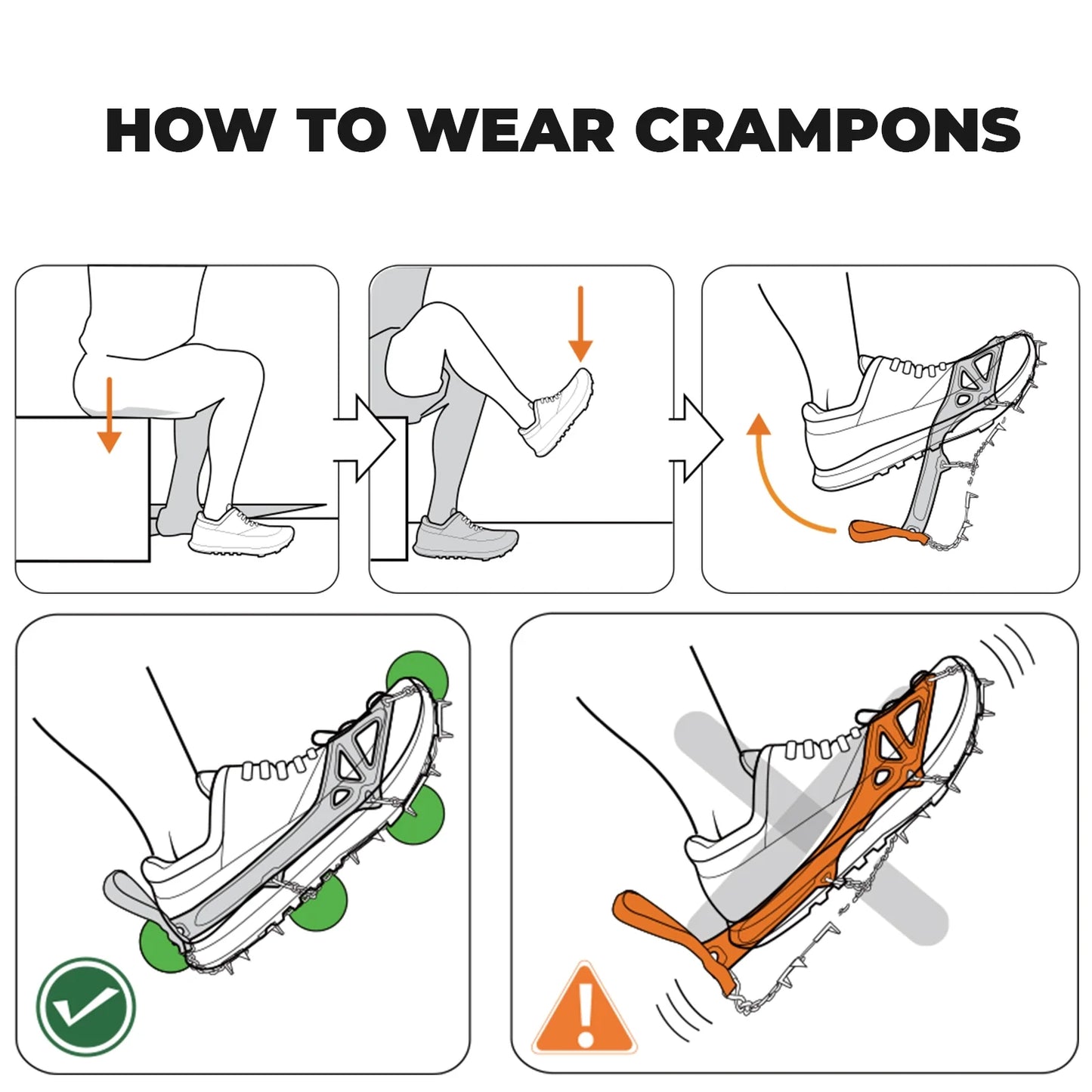 HOW TO WEAR CRAMPONS