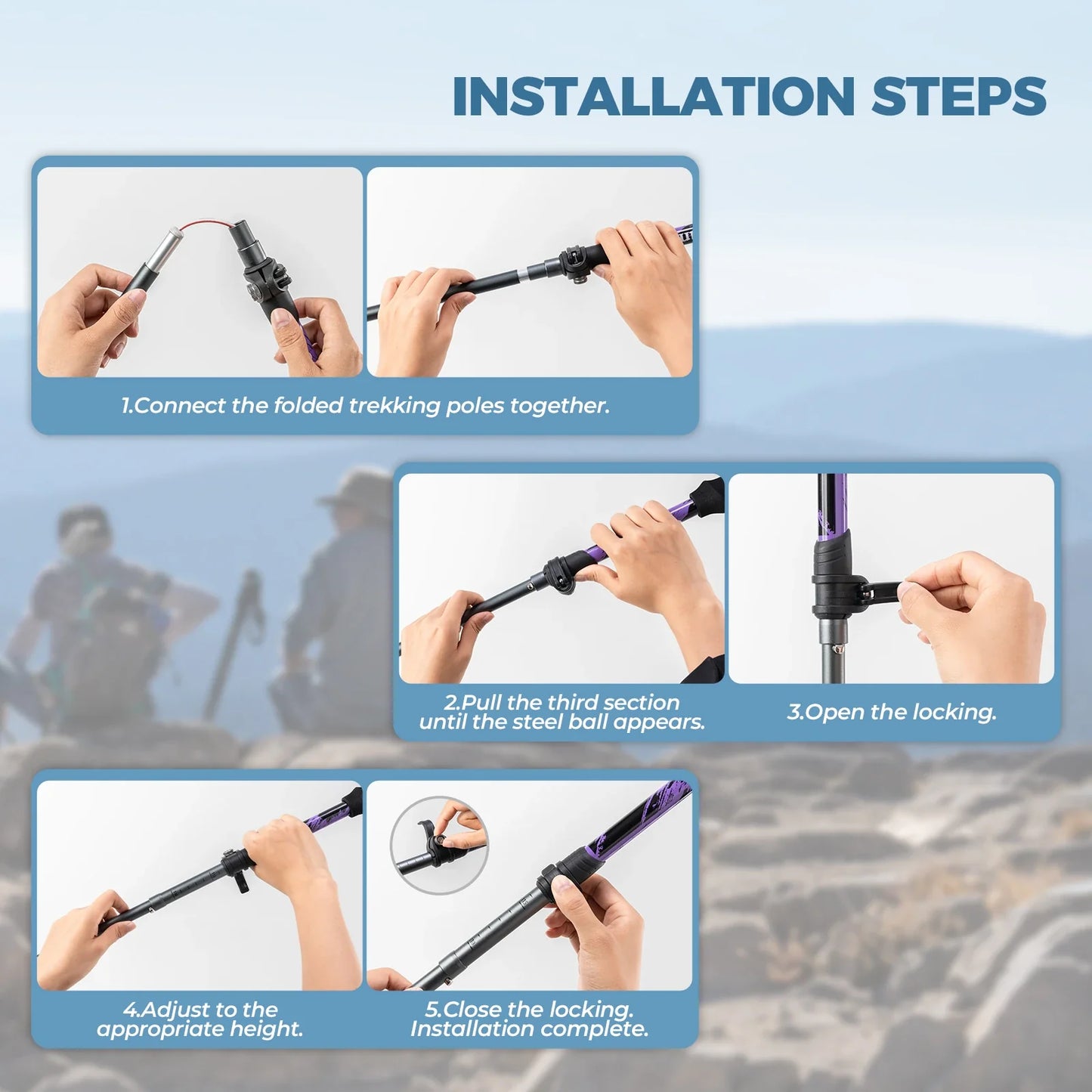 INSTALLATION STEPS

1.Connect the folded trekking poles together.

2.Pull the third section until the steel ball appears.

3.Open the locking.

4.Adjust to the appropriate height.

5.Close the locking. Installation complete.