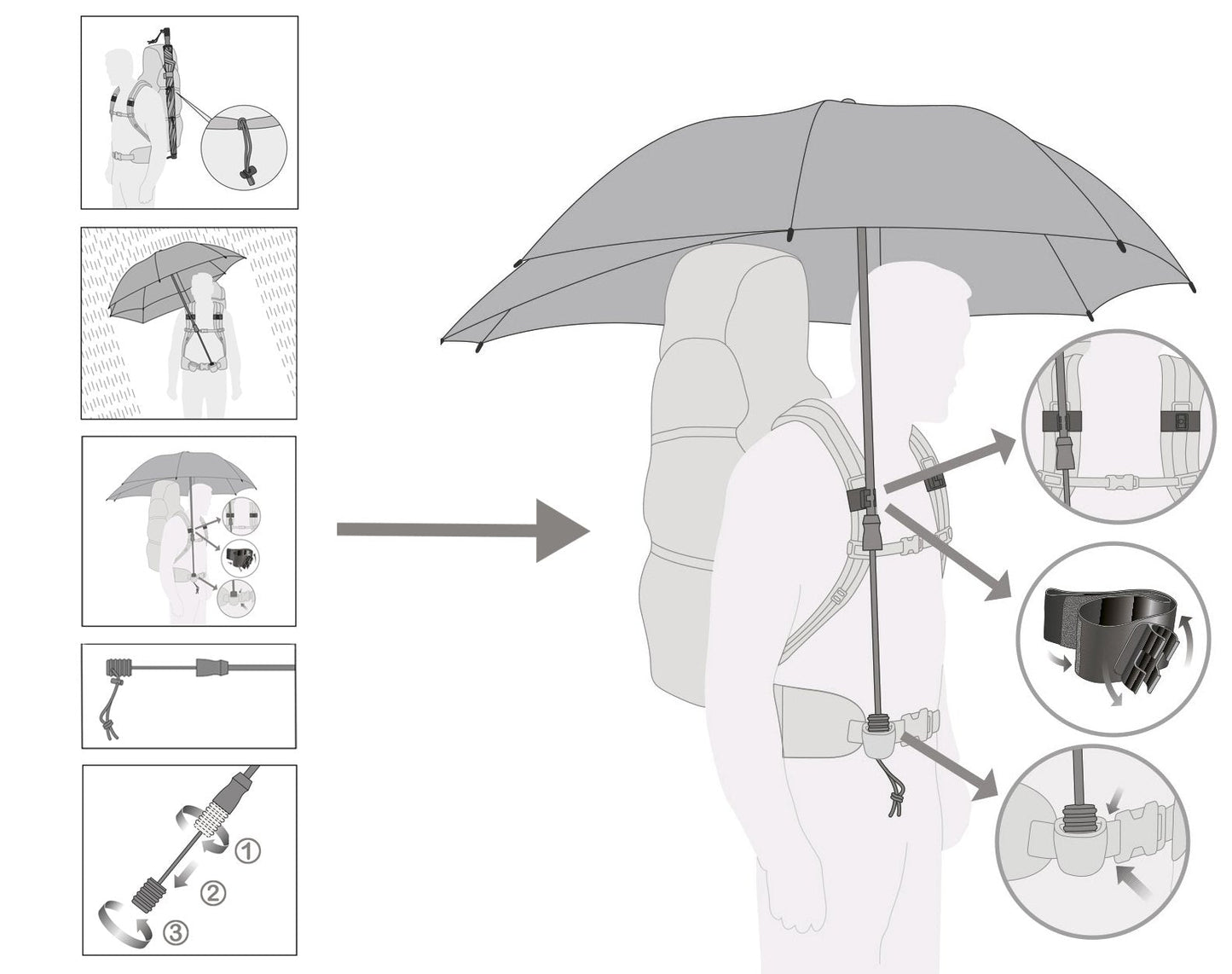 ①
②
③